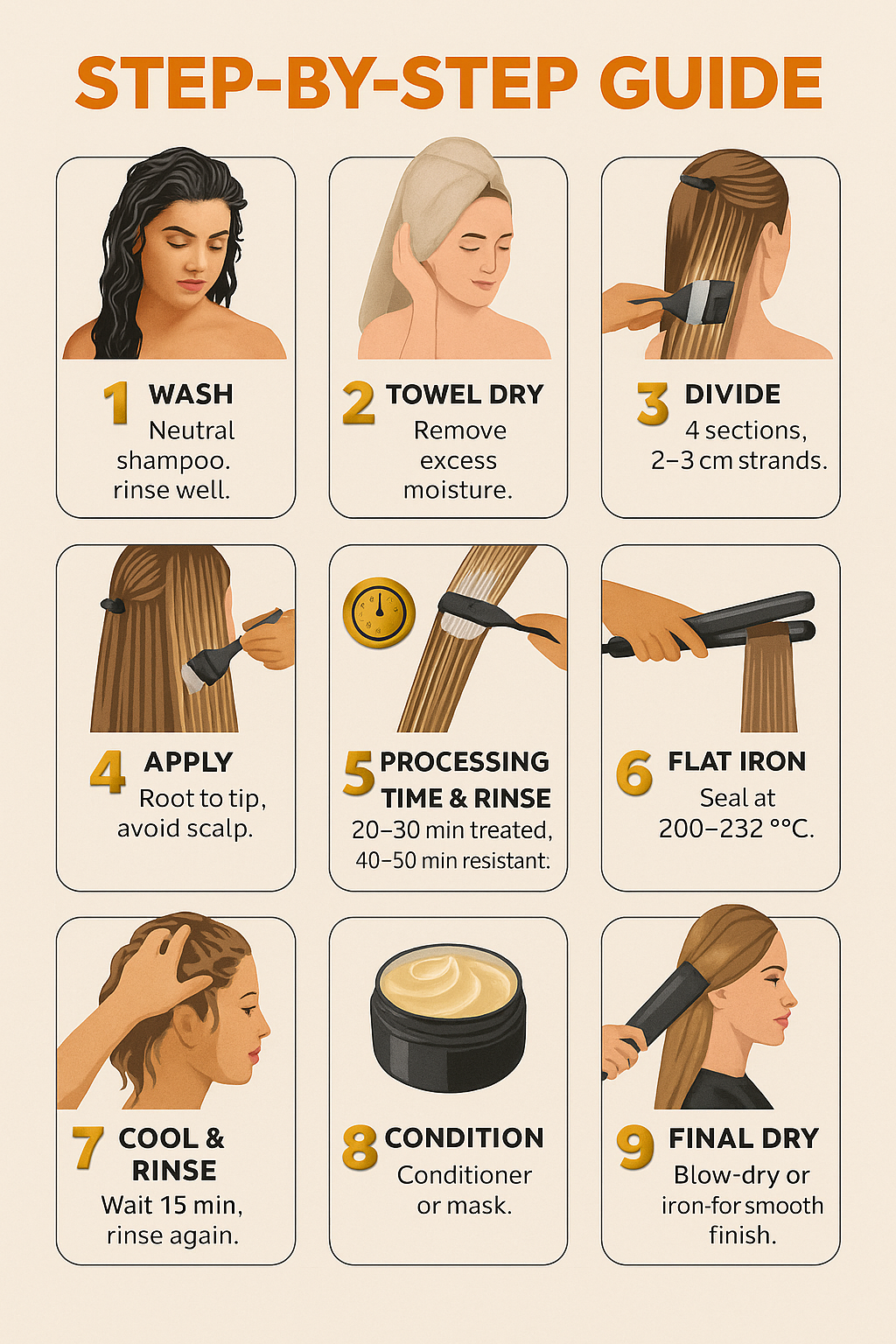 STEP-BY-STEP GUIDE

1 WASH
Neutral shampoo. rinse well.

2 TOWEL DRY
Remove excess moisture.

3 DIVIDE
4 sections, 2–3 cm strands.

4 APPLY
Root to tip, avoid scalp.

5 PROCESSING TIME & RINSE
20–30 min treated, 40–50 min resistant.

6 FLAT IRON
Seal at 200–232 °°C.

7 COOL & RINSE
Wait 15 min, rinse again.

8 CONDITION
Conditioner or mask.

9 FINAL DRY
Blow-dry or iron-for smooth finish.